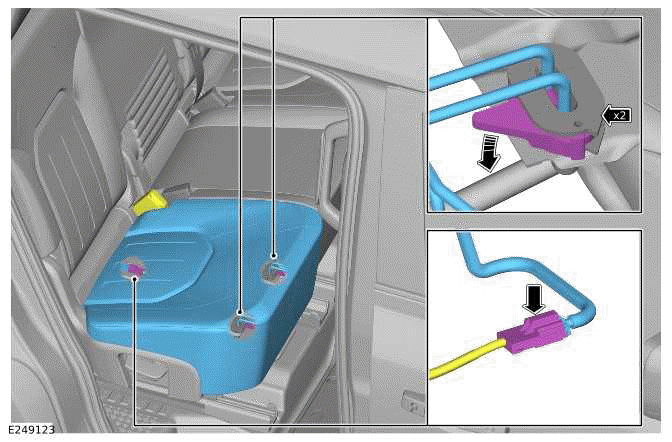 x2

E249123